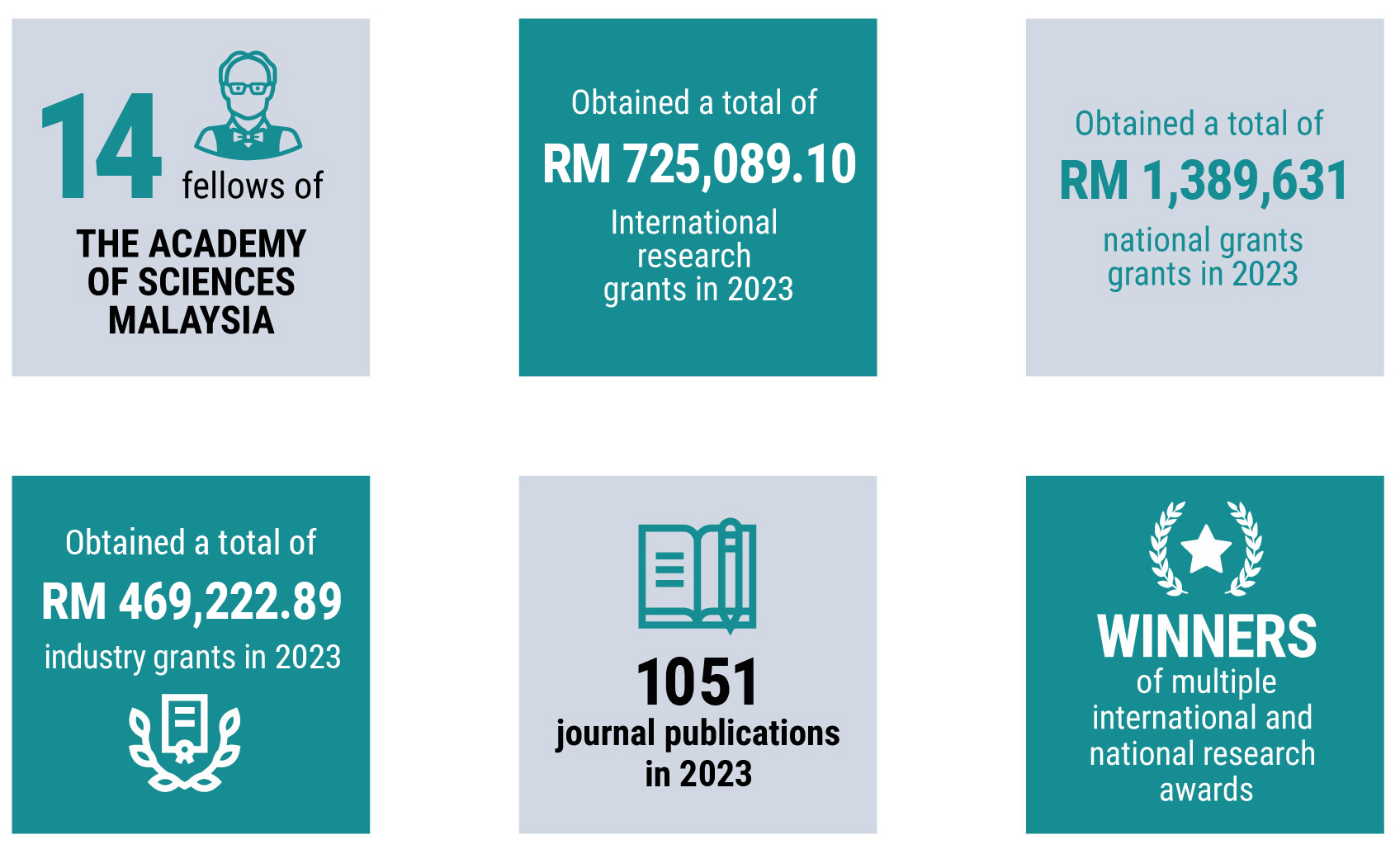 14 fellows of

THE ACADEMY OF SCIENCES MALAYSIA

Obtained a total of

RM 725,089.10

International research grants in 2023

Obtained a total of

RM 1,389,631

national grants grants in 2023

Obtained a total of

RM 469,222.89

industry grants in 2023

1051

journal publications in 2023

WINNERS

of multiple international and national research awards