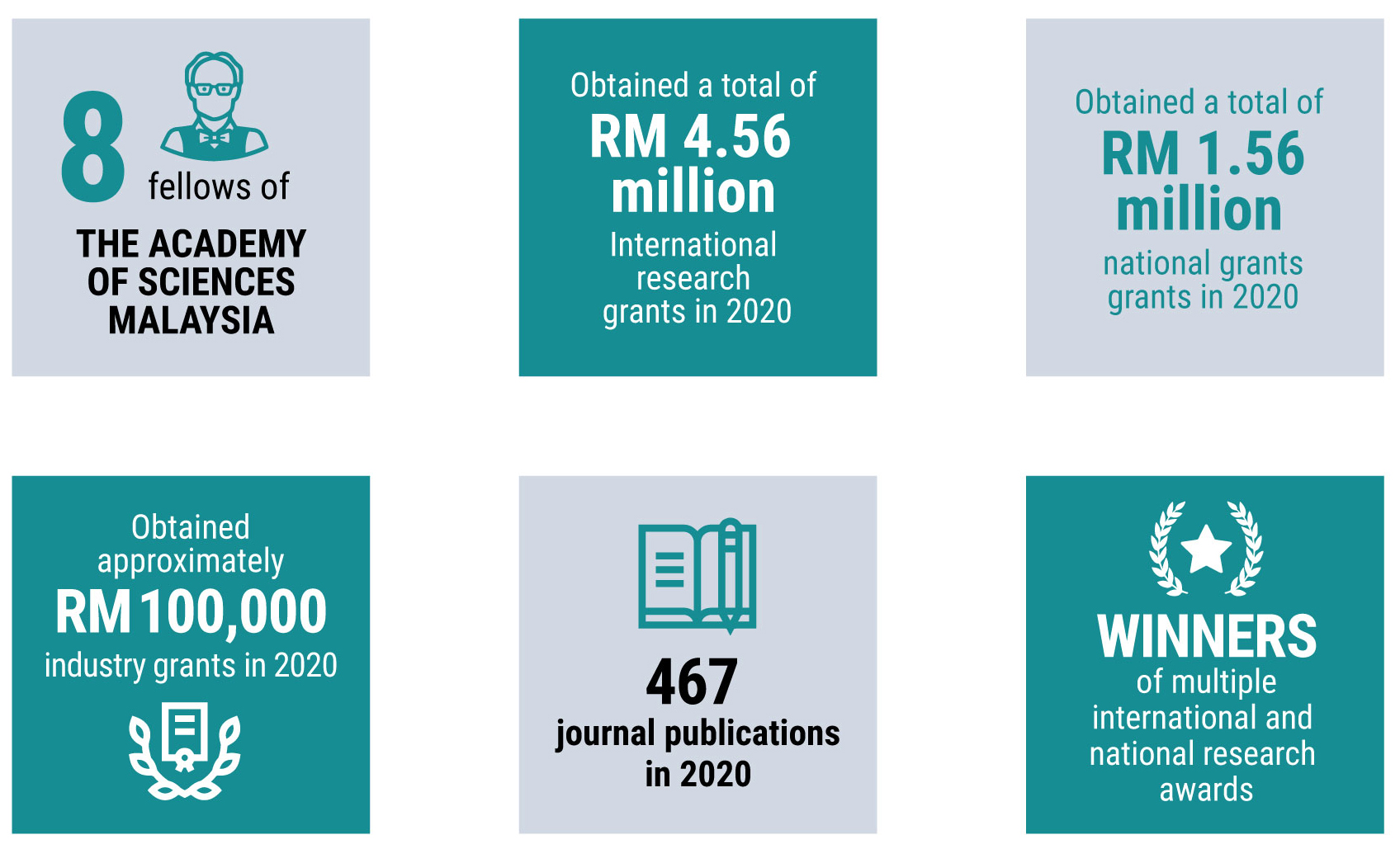 8 fellows of

THE ACADEMY OF SCIENCES MALAYSIA

Obtained a total of

RM 4.56 million

International research grants in 2020

Obtained a total of

RM 1.56 million

national grants grants in 2020

Obtained approximately

RM 100,000

industry grants in 2020

467

journal publications in 2020

WINNERS

of multiple international and national research awards